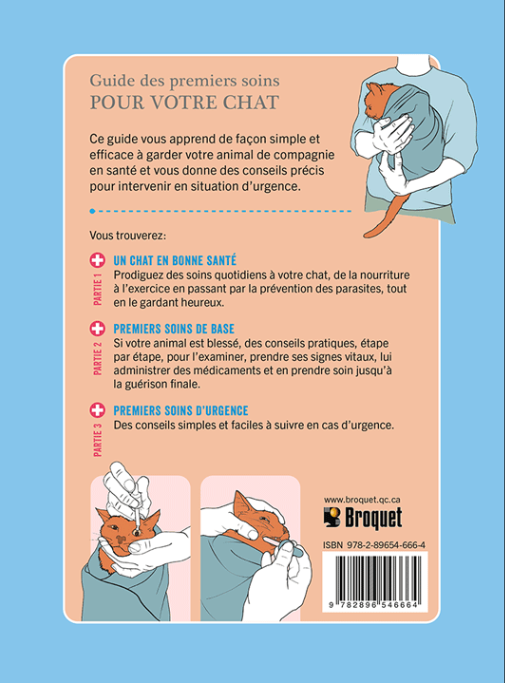 Guide des premiers soins
POUR VOTRE CHAT

Ce guide vous apprend de façon simple et efficace à garder votre animal de compagnie en santé et vous donne des conseils précis pour intervenir en situation d'urgence.

Vous trouverez:

PARTIE 1
UN CHAT EN BONNE SANTÉ
Prodiguez des soins quotidiens à votre chat, de la nourriture à l'exercice en passant par la prévention des parasites, tout en le gardant heureux.

PARTIE 2
PREMIERS SOINS DE BASE
Si votre animal est blessé, des conseils pratiques, étape par étape, pour l'examiner, prendre ses signes vitaux, lui administrer des médicaments et en prendre soin jusqu'à la guérison finale.

PARTIE 3
PREMIERS SOINS D'URGENCE
Des conseils simples et faciles à suivre en cas d'urgence.

www.broquet.qc.ca
Broquet

ISBN 978-2-89654-666-4

9 782896 546664